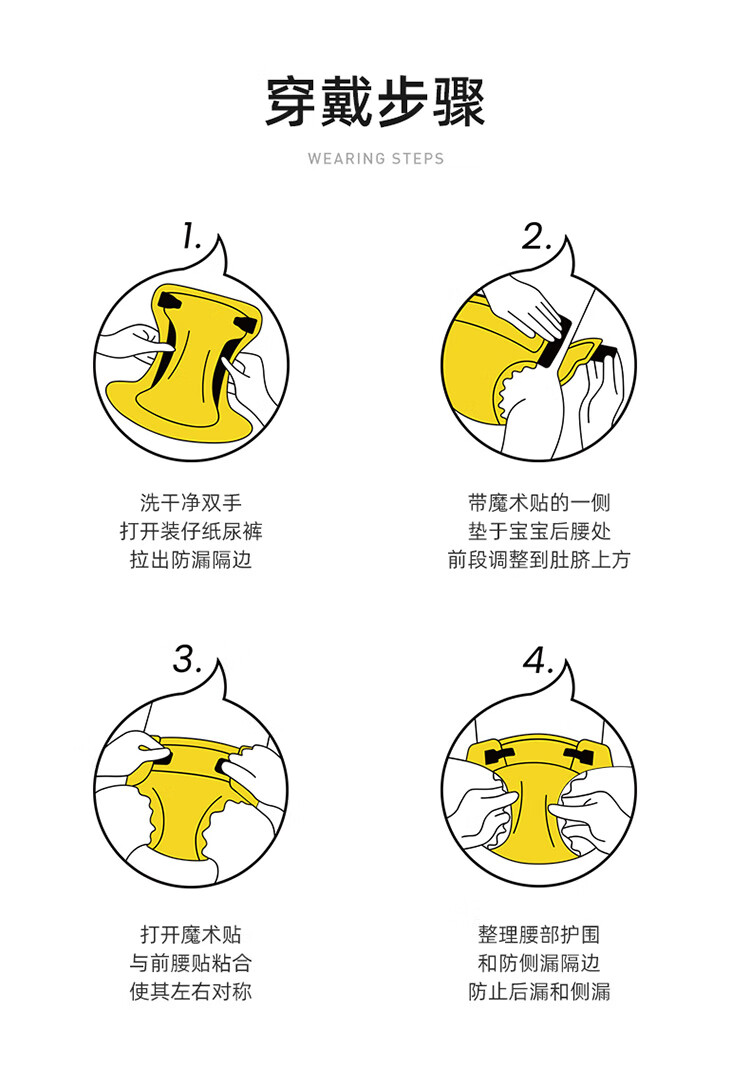 穿戴步骤

WEARING STEPS

1.

洗干净双手
打开装仔纸尿裤
拉出防漏隔边

2.

带魔术贴的一侧
垫于宝宝后腰处
前段调整到肚脐上方

3.

打开魔术贴
与前腰贴粘合
使其左右对称

4.

整理腰部护围
和防侧漏隔边
防止后漏和侧漏