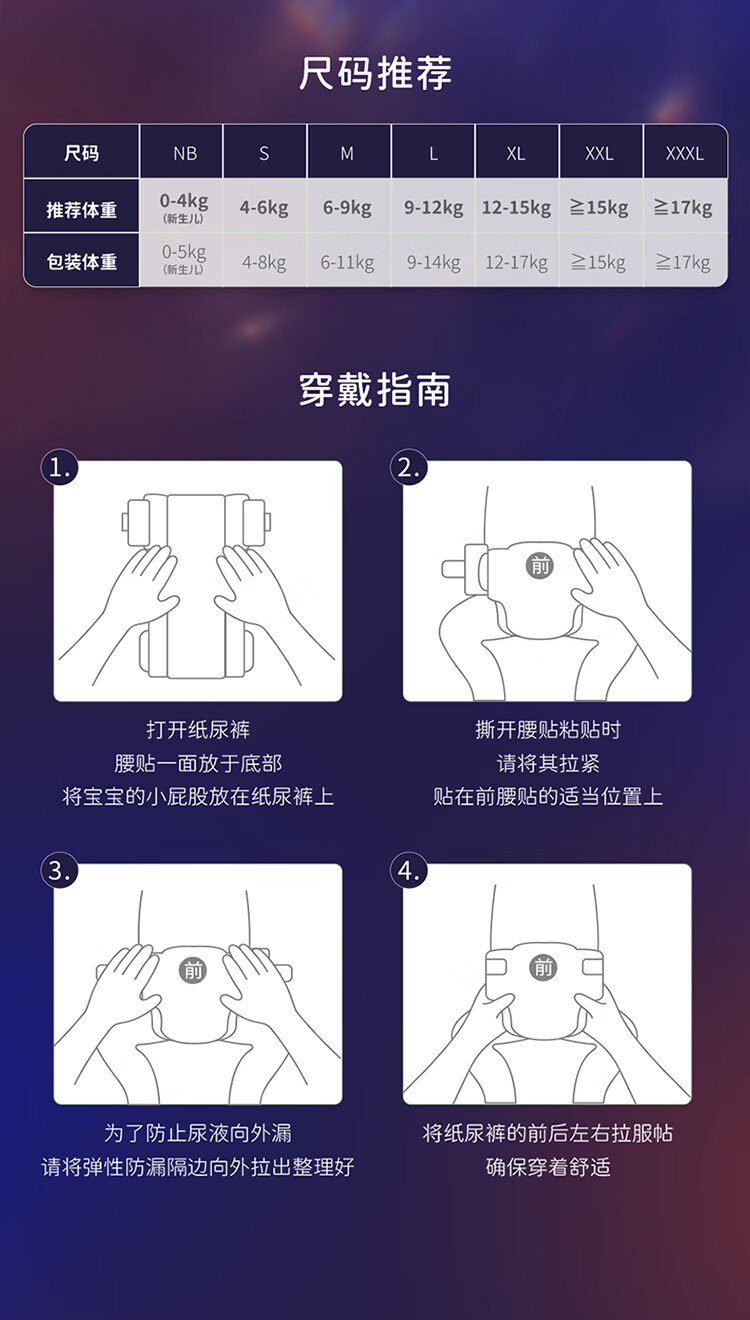 尺码推荐

| 尺码 | NB | S | M | L | XL | XXL | XXXL |
|---|---|---|---|---|---|---|---|
| 推荐体重 | 0-4kg (新生儿) | 4-6kg | 6-9kg | 9-12kg | 12-15kg | ≧15kg | ≧17kg |
| 包装体重 | 0-5kg (新生儿) | 4-8kg | 6-11kg | 9-14kg | 12-17kg | ≧15kg | ≧17kg |

穿戴指南

1.

打开纸尿裤
腰贴一面放于底部
将宝宝的小屁股放在纸尿裤上

2.

前

撕开腰贴粘贴时
请将其拉紧
贴在前腰贴的适当位置上

3.

前

为了防止尿液向外漏
请将弹性防漏隔边向外拉出整理好

4.

前

将纸尿裤的前后左右拉服帖
确保穿着舒适