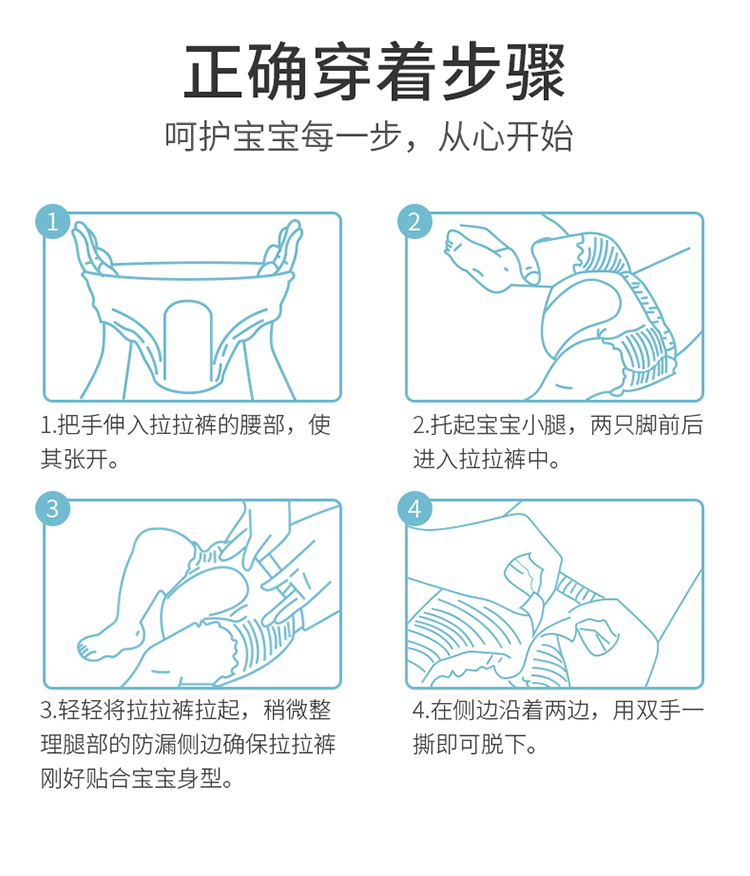 正确穿着步骤

呵护宝宝每一步，从心开始

1

1.把手伸入拉拉裤的腰部，使其张开。

2

2.托起宝宝小腿，两只脚前后进入拉拉裤中。

3

3.轻轻将拉拉裤拉起，稍微整理腿部的防漏侧边确保拉拉裤刚好贴合宝宝身型。

4

4.在侧边沿着两边，用双手一撕即可脱下。