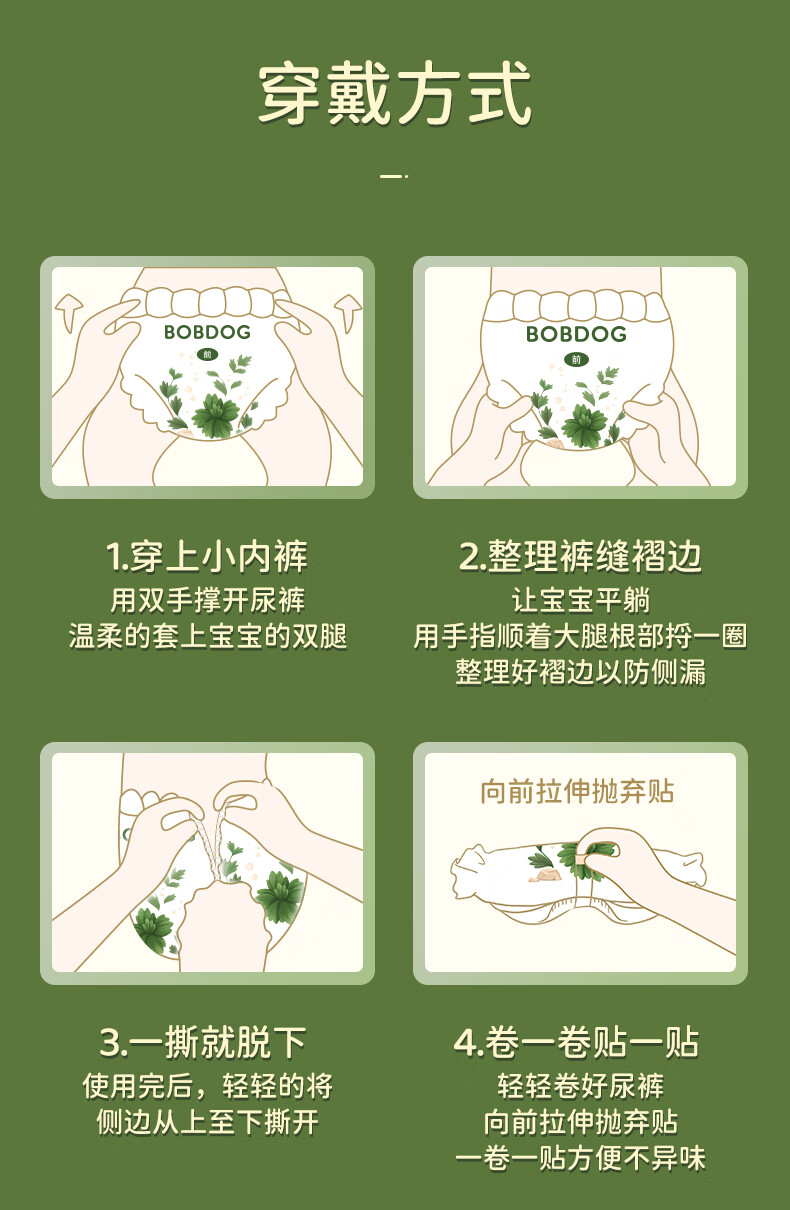 穿戴方式

BOBDOG
前

BOBDOG
前

1.穿上小内裤
用双手撑开尿裤
温柔的套上宝宝的双腿

2.整理裤缝褶边
让宝宝平躺
用手指顺着大腿根部捋一圈
整理好褶边以防侧漏

向前拉伸抛弃贴

3.一撕就脱下
使用完后，轻轻的将
侧边从上至下撕开

4.卷一卷贴一贴
轻轻卷好尿裤
向前拉伸抛弃贴
一卷一贴方便不异味