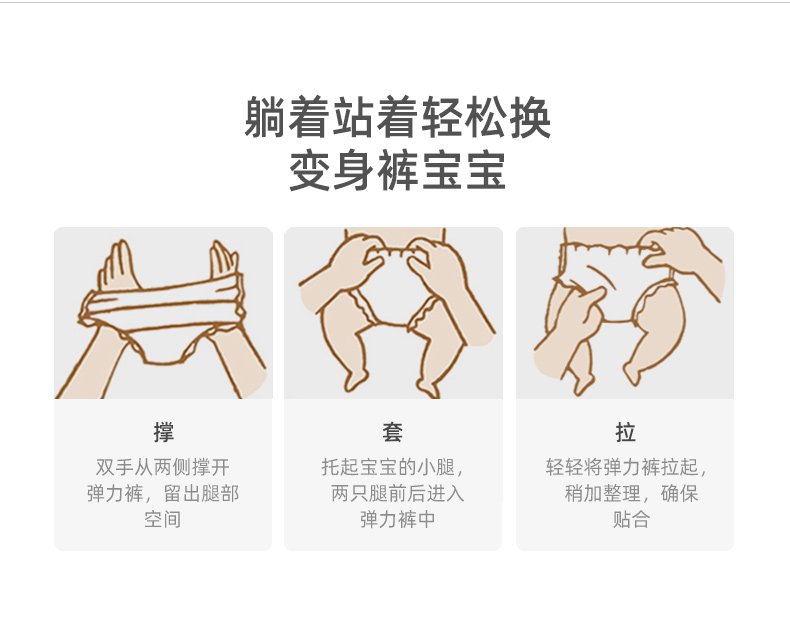 躺着站着轻松换
变身裤宝宝

撑

双手从两侧撑开弹力裤，留出腿部空间

套

托起宝宝的小腿，两只腿前后进入弹力裤中

拉

轻轻将弹力裤拉起，稍加整理，确保贴合