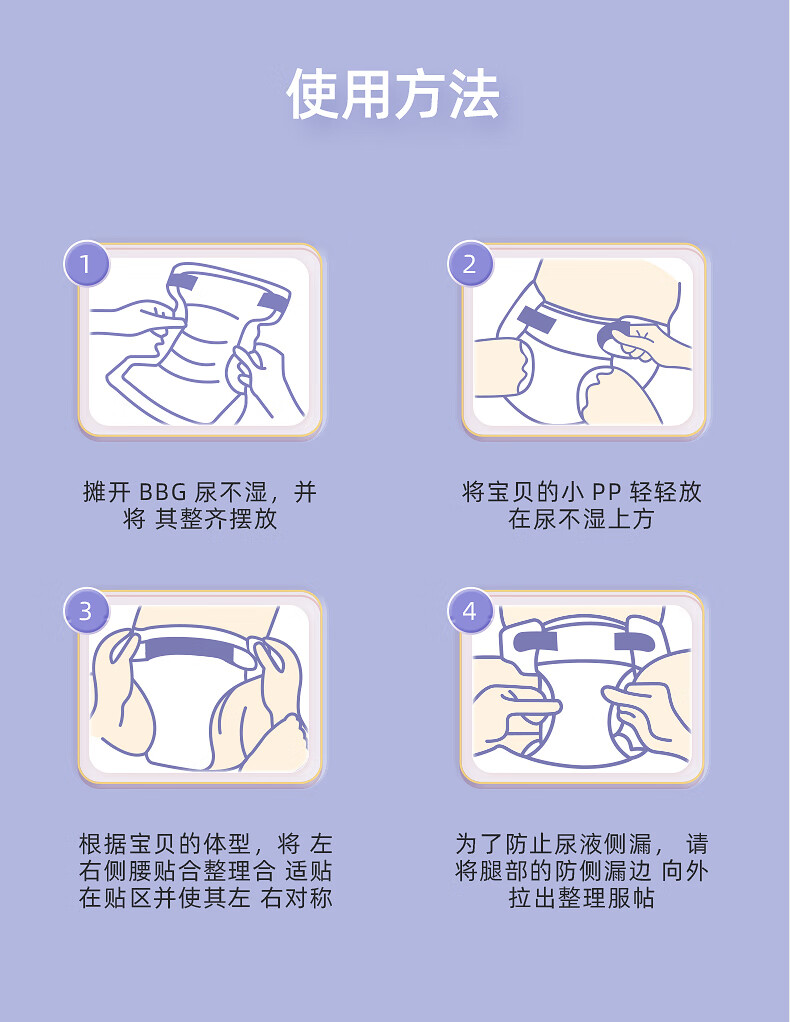 使用方法

1

摊开 BBG 尿不湿，并将 其整齐摆放

2

将宝贝的小 PP 轻轻放在尿不湿上方

3

根据宝贝的体型，将 左右侧腰贴合整理合 适贴在贴区并使其左 右对称

4

为了防止尿液侧漏， 请将腿部的防侧漏边 向外拉出整理服帖