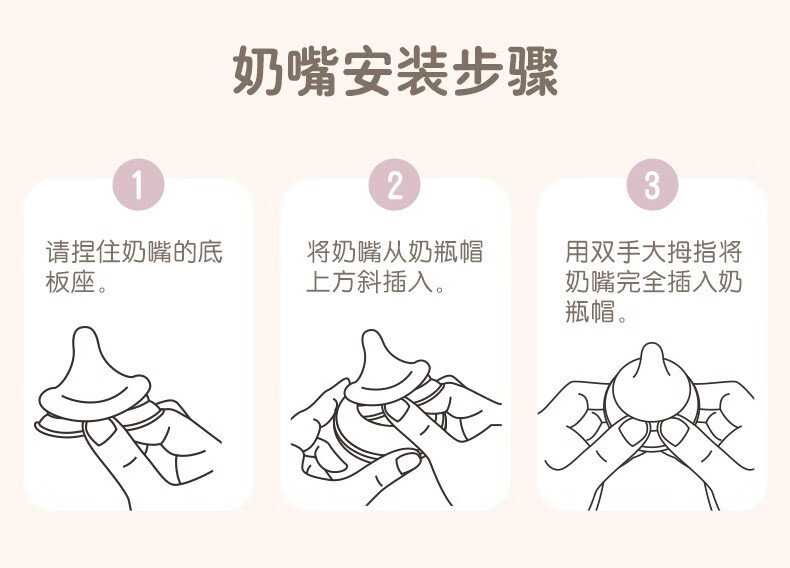 奶嘴安装步骤

1

请捏住奶嘴的底板座。

2

将奶嘴从奶瓶帽上方斜插入。

3

用双手大拇指将奶嘴完全插入奶瓶帽。