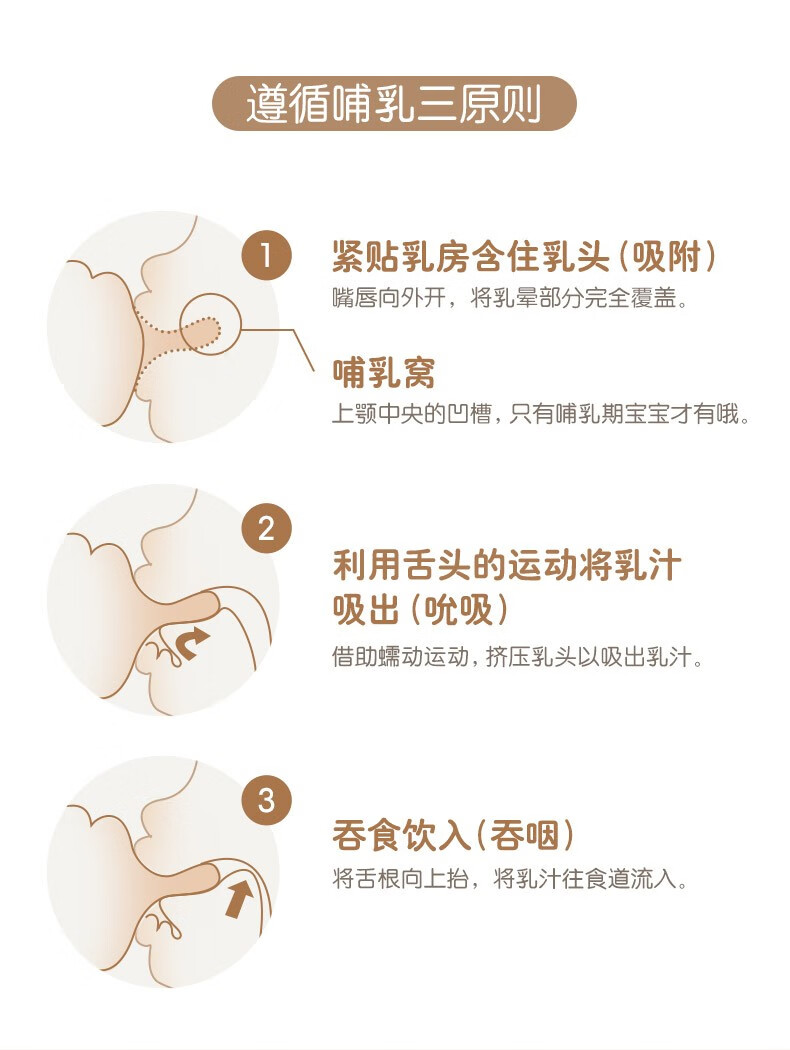 遵循哺乳三原则

1

紧贴乳房含住乳头（吸附）

嘴唇向外开，将乳晕部分完全覆盖。

哺乳窝

上颚中央的凹槽，只有哺乳期宝宝才有哦。

2

利用舌头的运动将乳汁吸出（吮吸）

借助蠕动运动，挤压乳头以吸出乳汁。

3

吞食饮入（吞咽）

将舌根向上抬，将乳汁往食道流入。