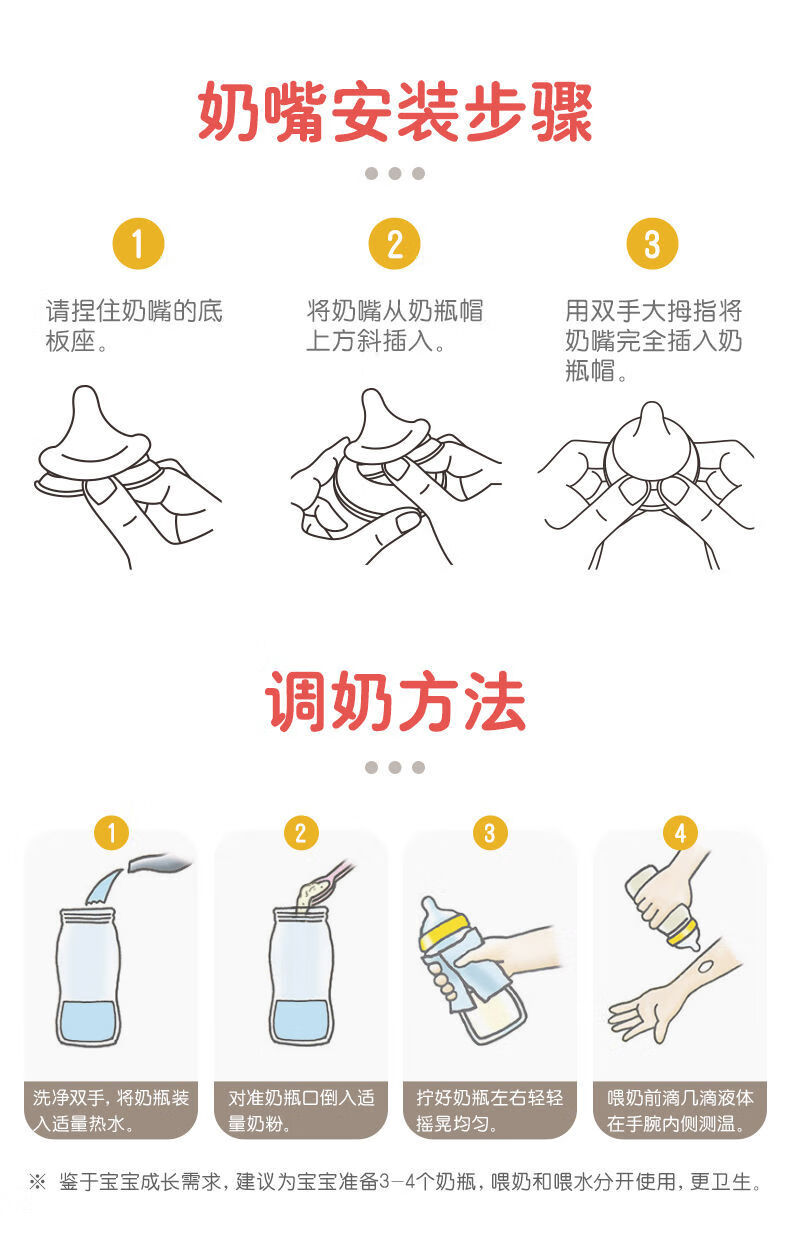 奶嘴安装步骤

1
请捏住奶嘴的底板座。

2
将奶嘴从奶瓶帽上方斜插入。

3
用双手大拇指将奶嘴完全插入奶瓶帽。

调奶方法

1
洗净双手，将奶瓶装入适量热水。

2
对准奶瓶口倒入适量奶粉。

3
拧好奶瓶左右轻轻摇晃均匀。

4
喂奶前滴几滴液体在手腕内侧测温。

※ 鉴于宝宝成长需求，建议为宝宝准备3-4个奶瓶，喂奶和喂水分开使用，更卫生。