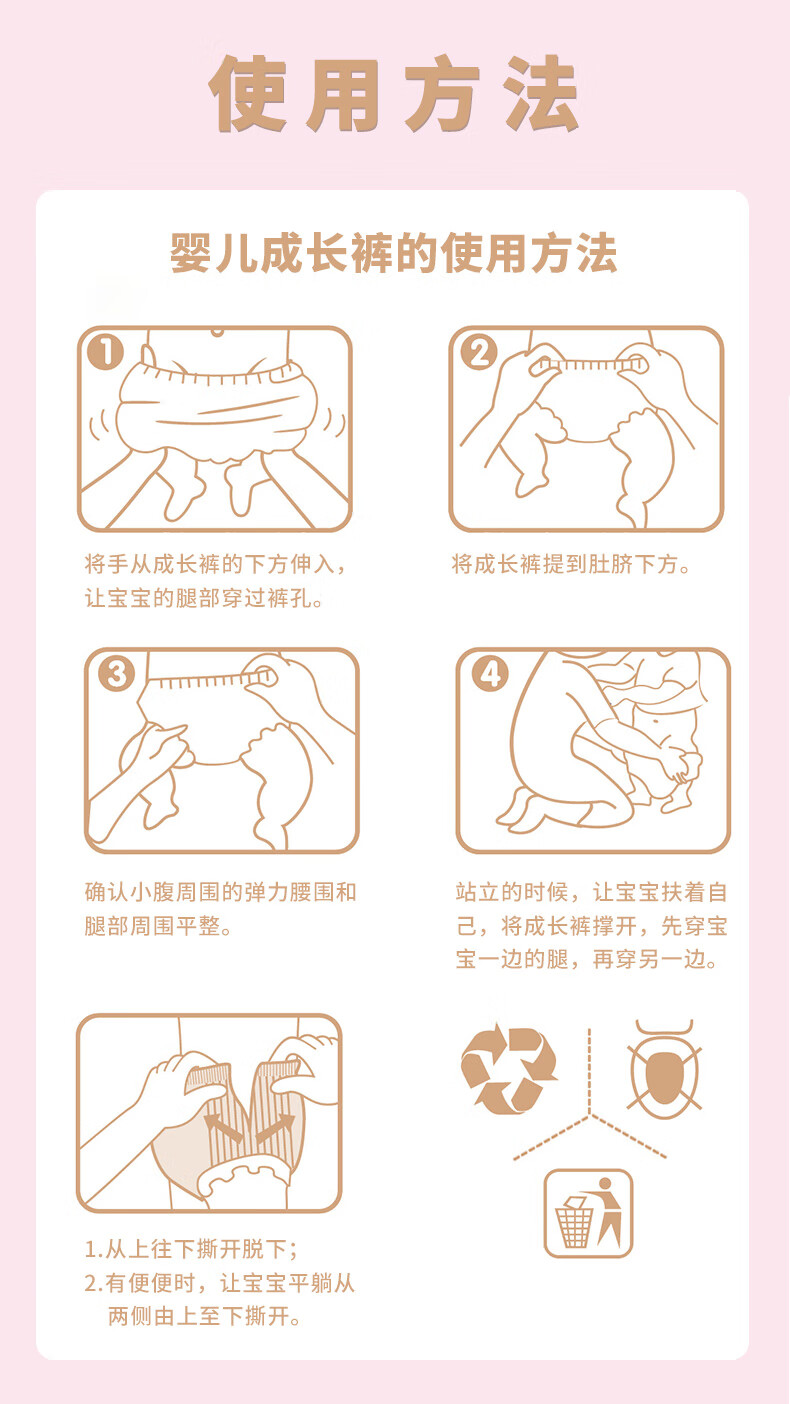 使用方法

婴儿成长裤的使用方法

1

将手从成长裤的下方伸入，让宝宝的腿部穿过裤孔。

2

将成长裤提到肚脐下方。

3

确认小腹周围的弹力腰围和腿部周围平整。

4

站立的时候，让宝宝扶着自己，将成长裤撑开，先穿宝宝一边的腿，再穿另一边。

1.从上往下撕开脱下；
2.有便便时，让宝宝平躺从两侧由上至下撕开。