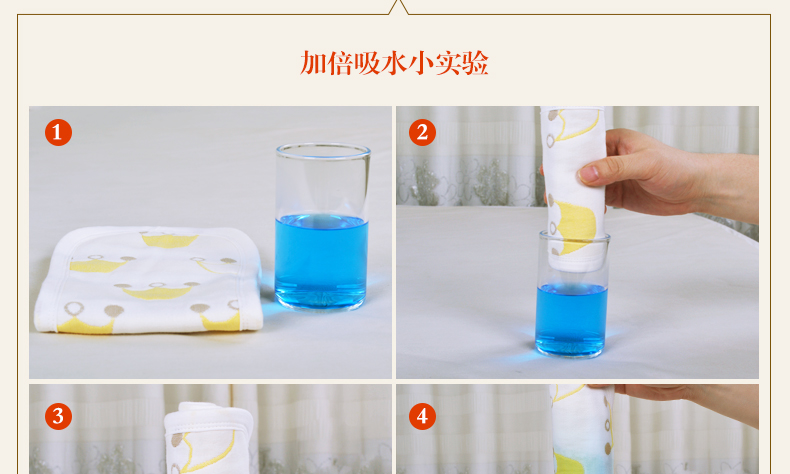 加倍吸水小实验

1

2

3

4