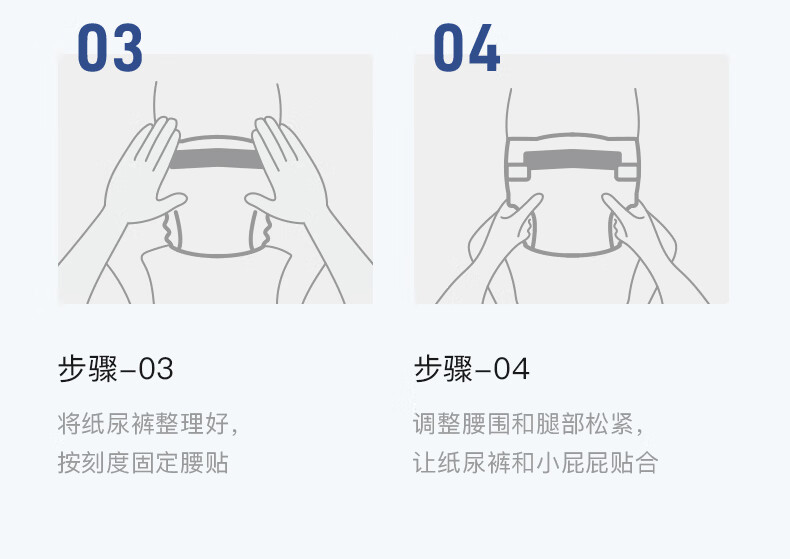 03

步骤–03

将纸尿裤整理好，
按刻度固定腰贴

04

步骤–04

调整腰围和腿部松紧，
让纸尿裤和小屁屁贴合