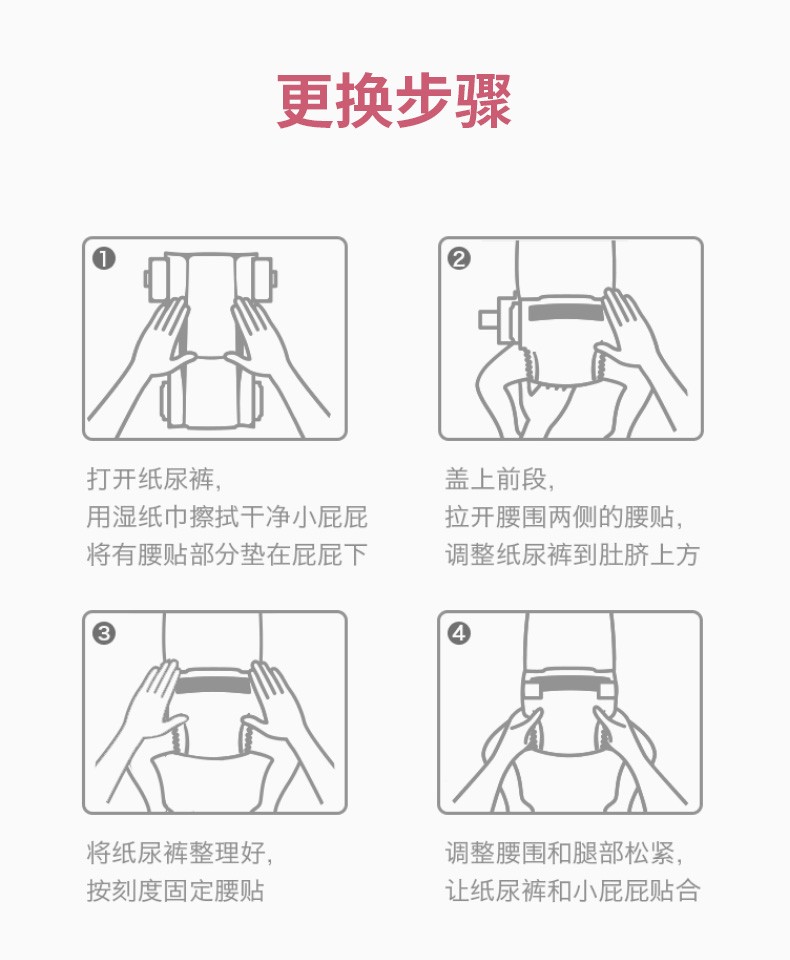 更换步骤

❶

打开纸尿裤，
用湿纸巾擦拭干净小屁屁
将有腰贴部分垫在屁屁下

❷

盖上前段，
拉开腰围两侧的腰贴，
调整纸尿裤到肚脐上方

❸

将纸尿裤整理好，
按刻度固定腰贴

❹

调整腰围和腿部松紧，
让纸尿裤和小屁屁贴合