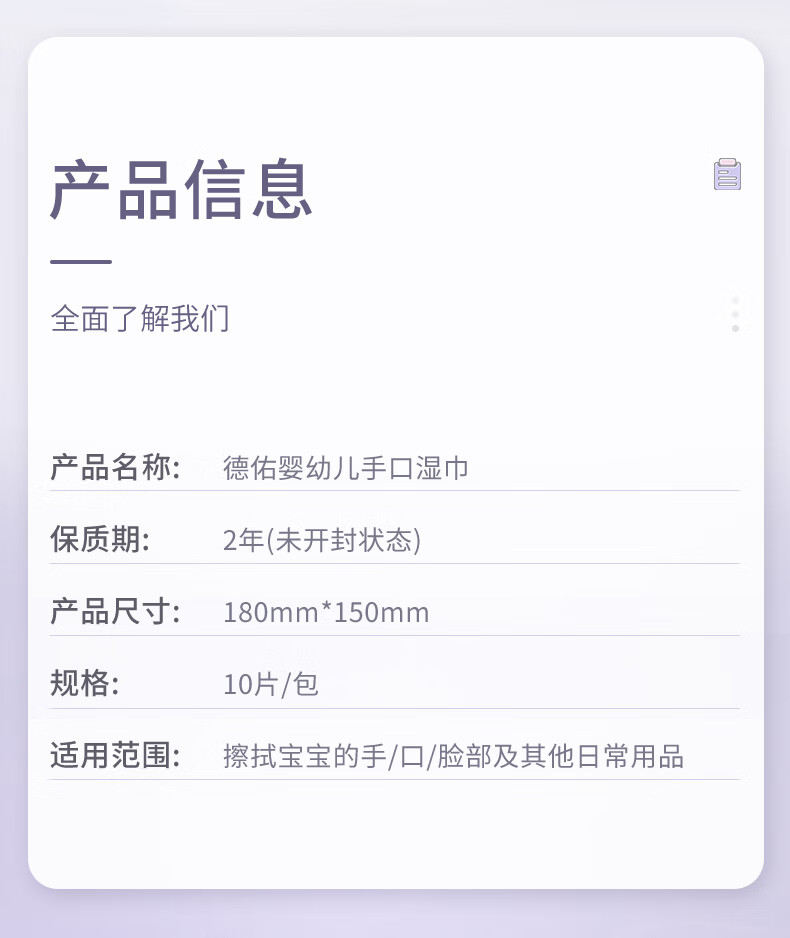 产品信息

全面了解我们

产品名称: 德佑婴幼儿手口湿巾

保质期: 2年(未开封状态)

产品尺寸: 180mm*150mm

规格: 10片/包

适用范围: 擦拭宝宝的手/口/脸部及其他日常用品