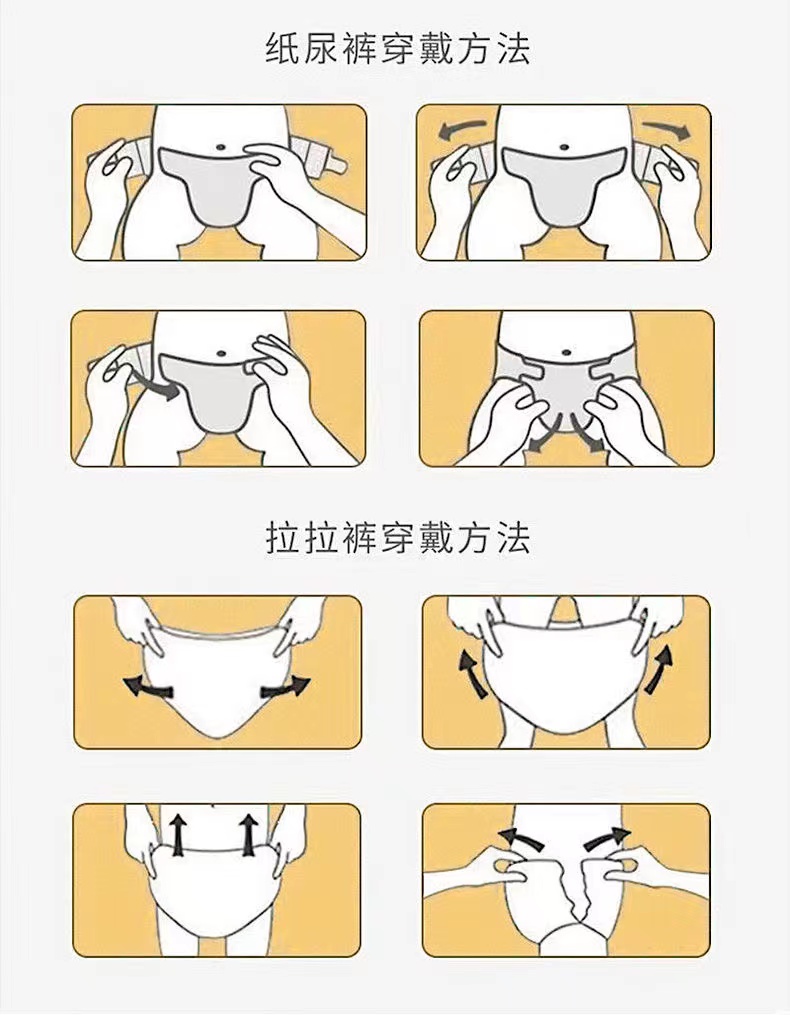 纸尿裤穿戴方法

拉拉裤穿戴方法