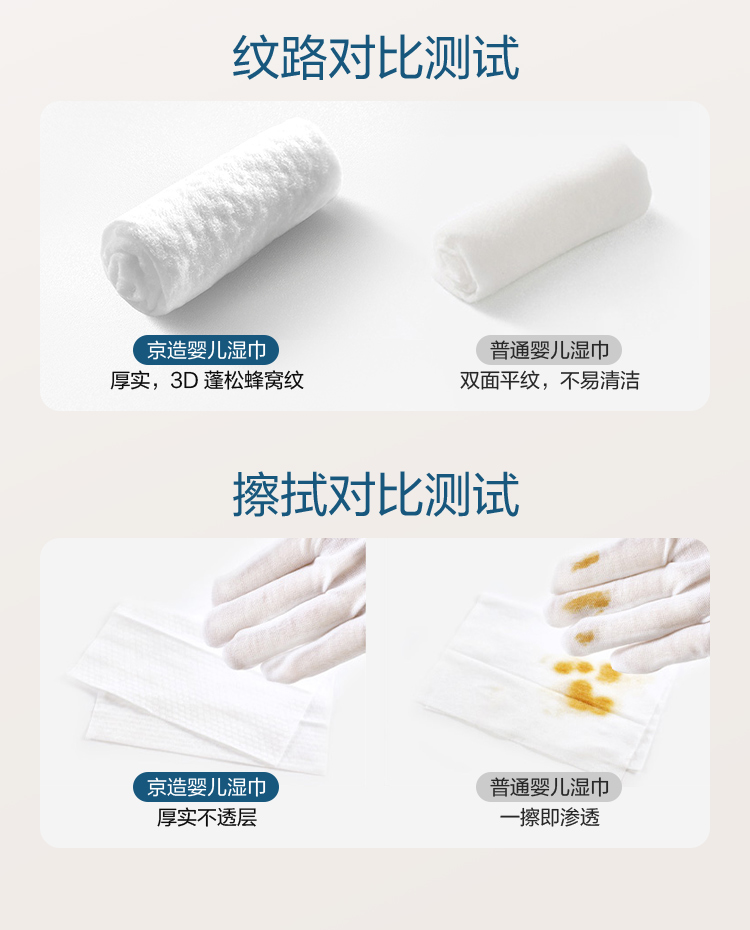 纹路对比测试

京造婴儿湿巾
厚实，3D 蓬松蜂窝纹

普通婴儿湿巾
双面平纹，不易清洁

擦拭对比测试

京造婴儿湿巾
厚实不透层

普通婴儿湿巾
一擦即渗透