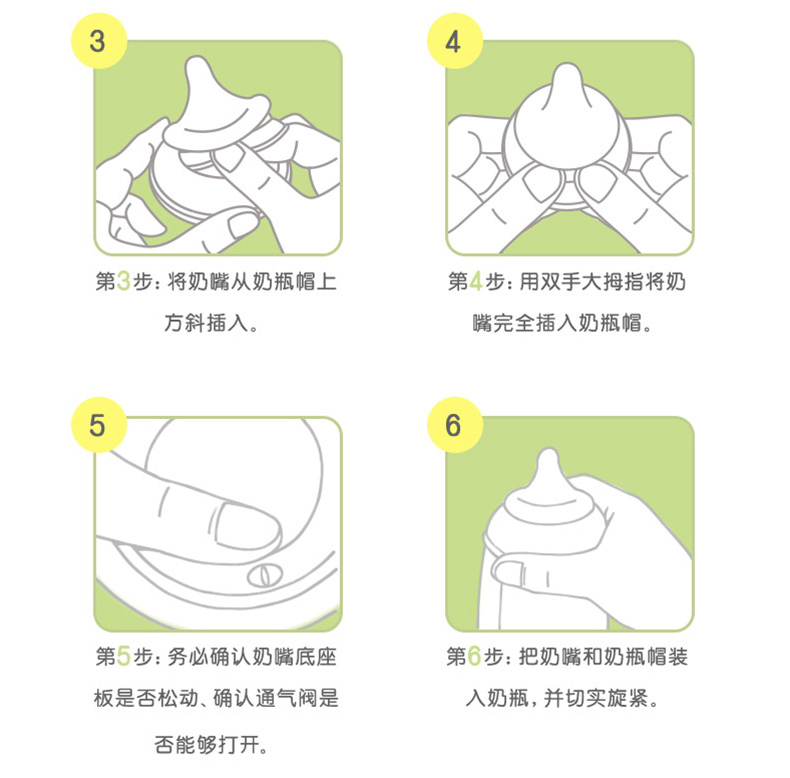 3

第3步：将奶嘴从奶瓶帽上方斜插入。

4

第4步：用双手大拇指将奶嘴完全插入奶瓶帽。

5

第5步：务必确认奶嘴底座板是否松动、确认通气阀是否能够打开。

6

第6步：把奶嘴和奶瓶帽装入奶瓶，并切实旋紧。