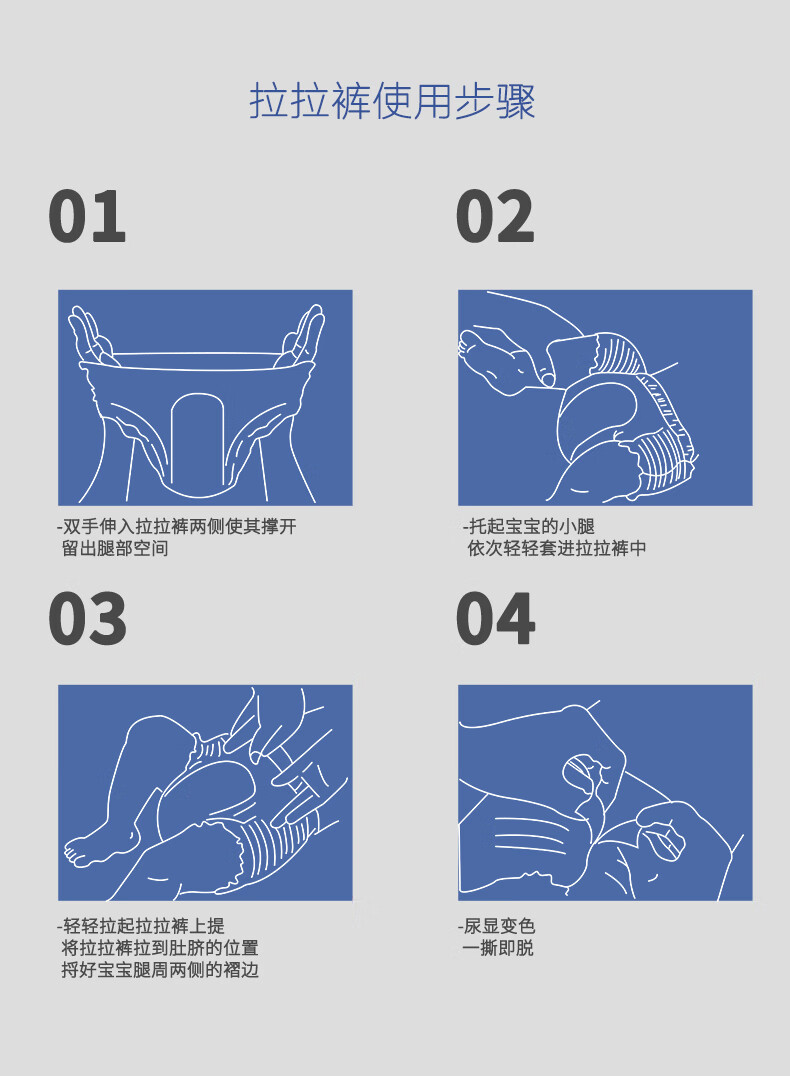 拉拉裤使用步骤

01

-双手伸入拉拉裤两侧使其撑开
留出腿部空间

02

-托起宝宝的小腿
依次轻轻套进拉拉裤中

03

-轻轻拉起拉拉裤上提
将拉拉裤拉到肚脐的位置
捋好宝宝腿周两侧的褶边

04

-尿显变色
一撕即脱