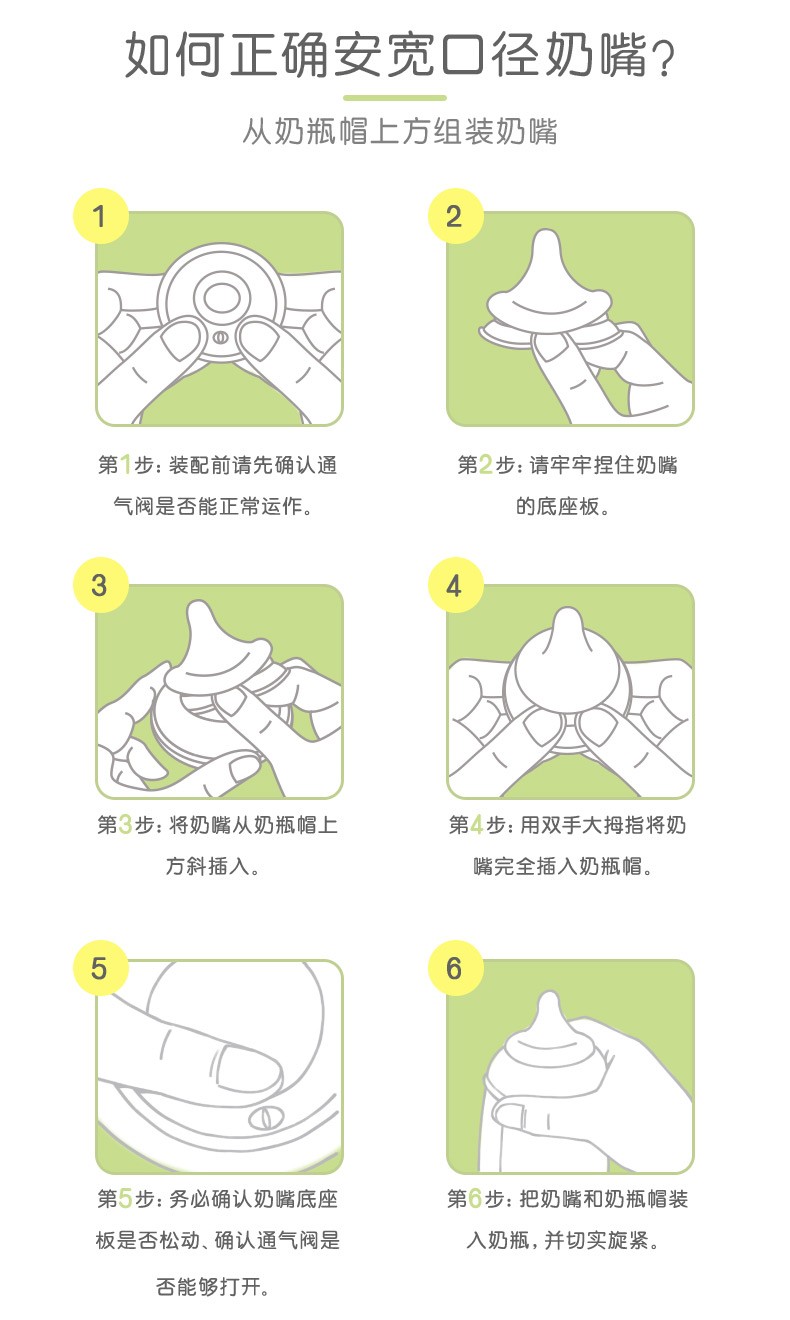 如何正确安宽口径奶嘴?

从奶瓶帽上方组装奶嘴

1

第1步：装配前请先确认通气阀是否能正常运作。

2

第2步：请牢牢捏住奶嘴的底座板。

3

第3步：将奶嘴从奶瓶帽上方斜插入。

4

第4步：用双手大拇指将奶嘴完全插入奶瓶帽。

5

第5步：务必确认奶嘴底座板是否松动、确认通气阀是否能够打开。

6

第6步：把奶嘴和奶瓶帽装入奶瓶，并切实旋紧。