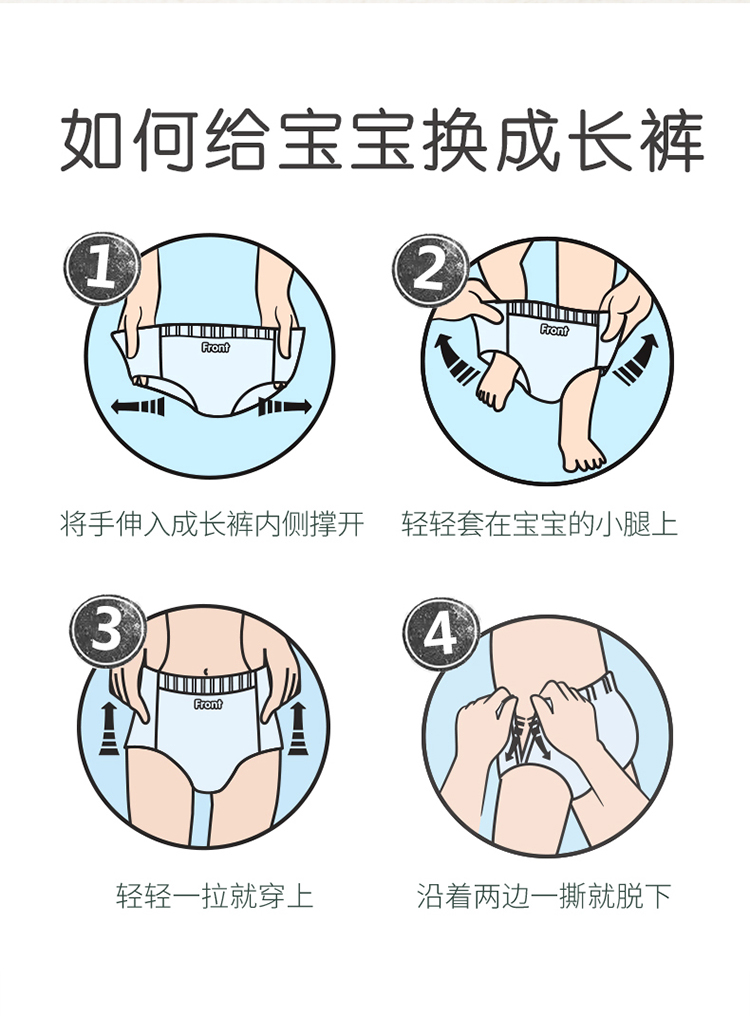 如何给宝宝换成长裤

1
Front
将手伸入成长裤内侧撑开

2
Front
轻轻套在宝宝的小腿上

3
Front
轻轻一拉就穿上

4
沿着两边一撕就脱下