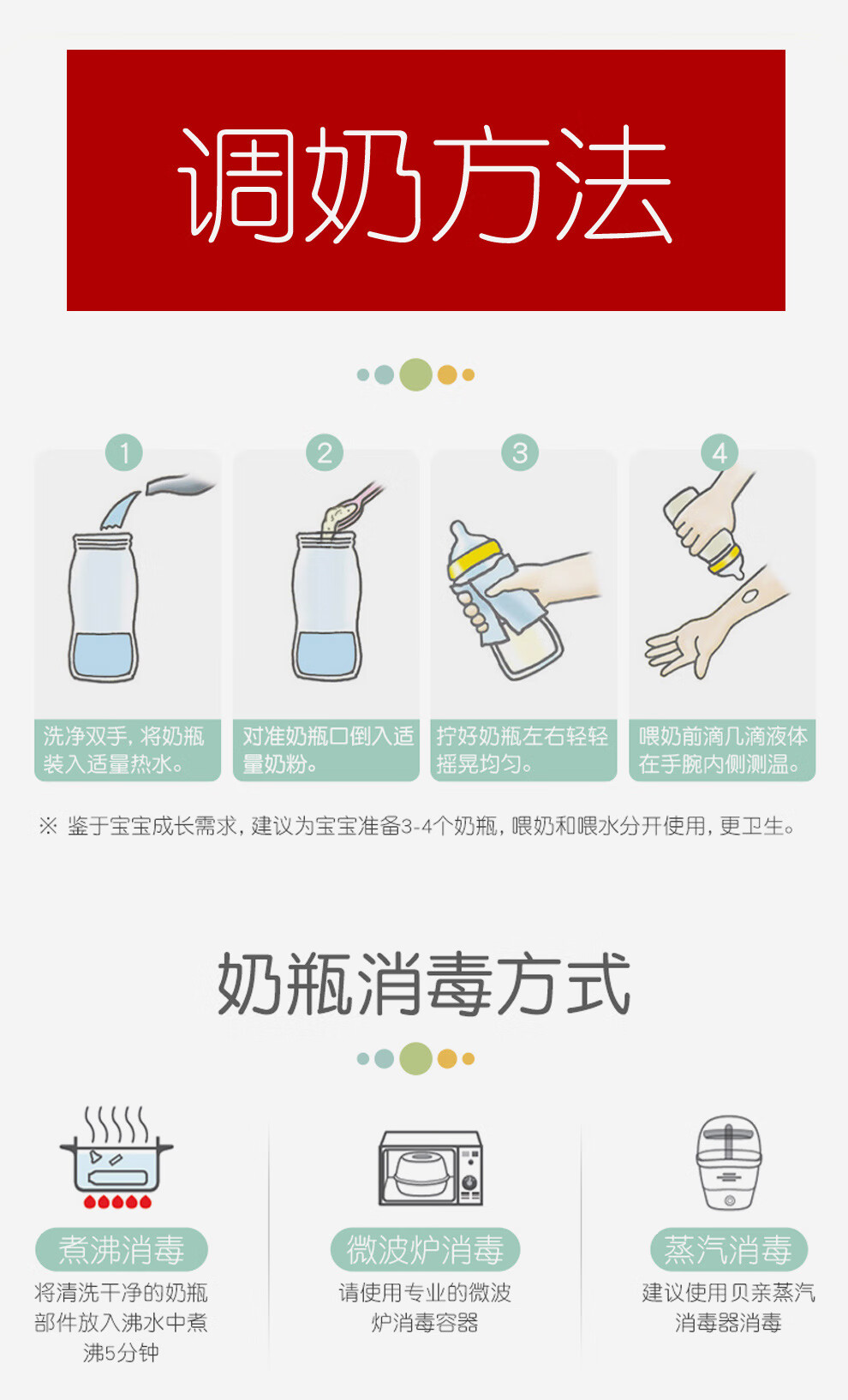 调奶方法

1

洗净双手，将奶瓶装入适量热水。

2

对准奶瓶口倒入适量奶粉。

3

拧好奶瓶左右轻轻摇晃均匀。

4

喂奶前滴几滴液体在手腕内侧测温。

※ 鉴于宝宝成长需求，建议为宝宝准备3-4个奶瓶，喂奶和喂水分开使用，更卫生。

奶瓶消毒方式

煮沸消毒

将清洗干净的奶瓶部件放入沸水中煮沸5分钟

微波炉消毒

请使用专业的微波炉消毒容器

蒸汽消毒

建议使用贝亲蒸汽消毒器消毒