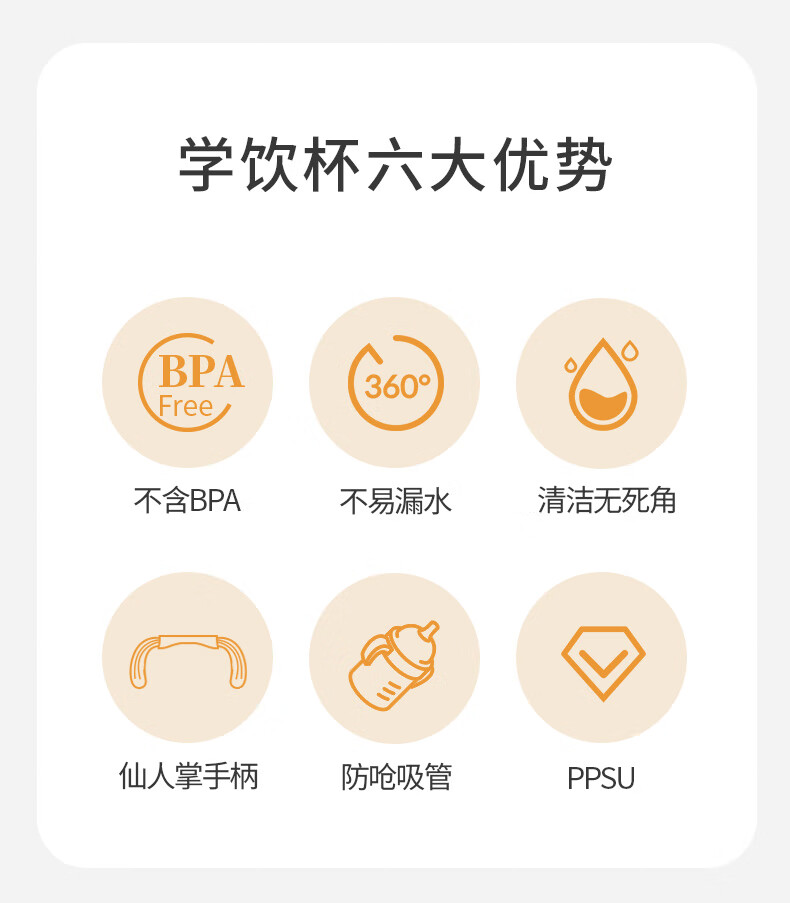 学饮杯六大优势

BPA
Free

不含BPA

360°

不易漏水

清洁无死角

仙人掌手柄

防呛吸管

PPSU