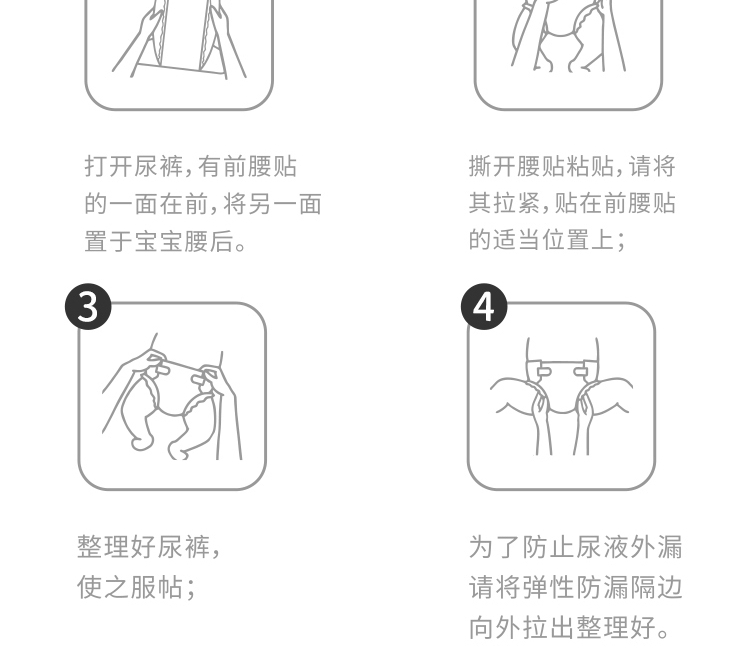 打开尿裤，有前腰贴的一面在前，将另一面置于宝宝腰后。

撕开腰贴粘贴，请将其拉紧，贴在前腰贴的适当位置上；

3

整理好尿裤，使之服帖；

4

为了防止尿液外漏请将弹性防漏隔边向外拉出整理好。