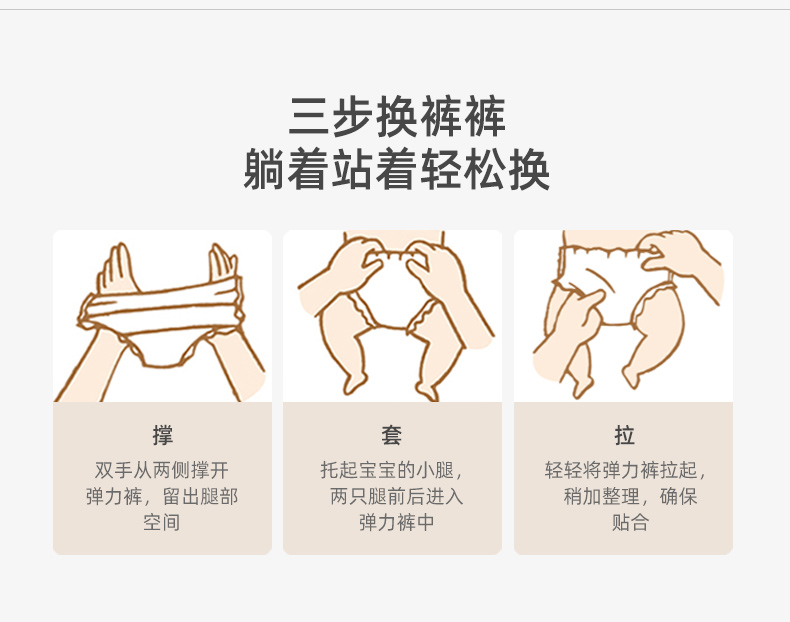 三步换裤裤
躺着站着轻松换

撑
双手从两侧撑开弹力裤，留出腿部空间

套
托起宝宝的小腿，两只腿前后进入弹力裤中

拉
轻轻将弹力裤拉起，稍加整理，确保贴合